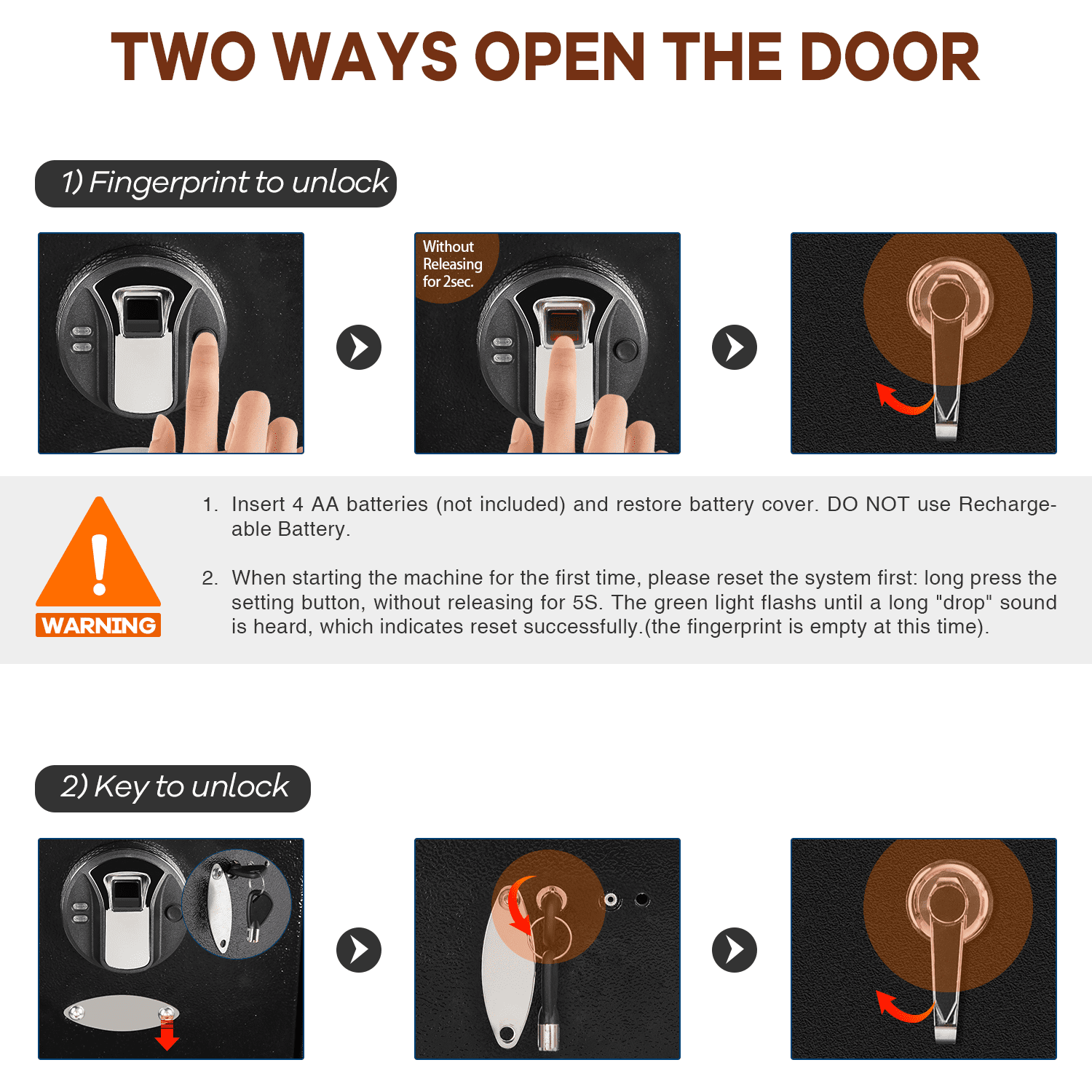 TWO WAYS OPEN THE DOOR

1) Fingerprint to unlock

Without Releasing for 2sec.

WARNING

1. Insert 4 AA batteries (not included) and restore battery cover. DO NOT use Rechargeable Battery.

2. When starting the machine for the first time, please reset the system first: long press the setting button, without releasing for 5S. The green light flashs until a long "drop" sound is heard, which indicates reset successfully.(the fingerprint is empty at this time).

2) Key to unlock